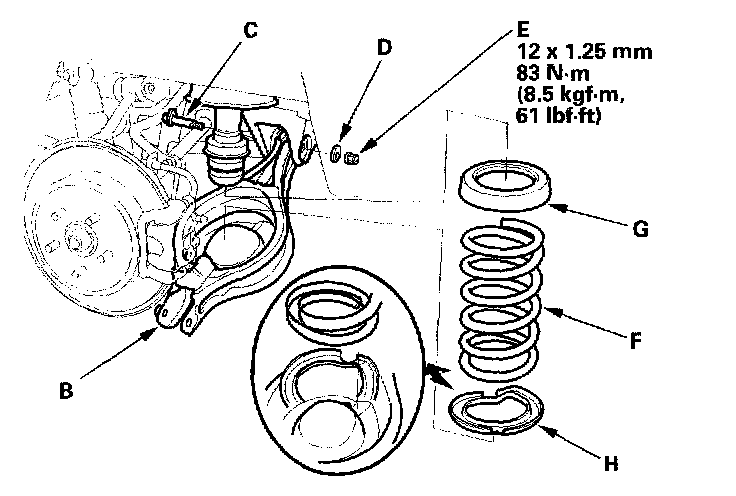 C

D

E
12 x 1.25 mm
83 N·m
(8.5 kgf·m,
61 lbf·ft)

G

F

B

H