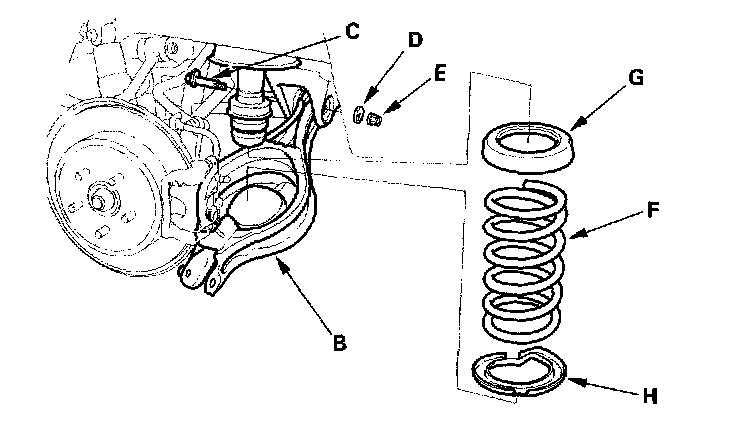 C
D
E
G
F
B
H