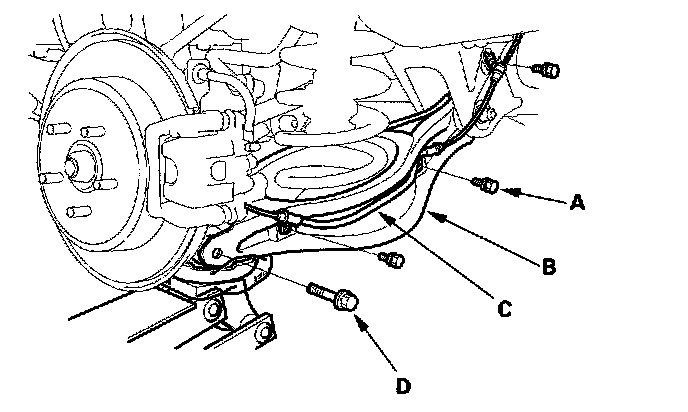 A
B
C
D