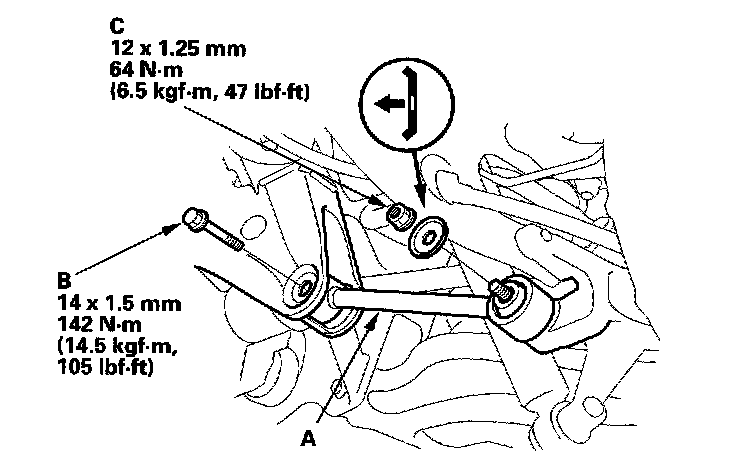 C
12 x 1.25 mm
64 N·m
(6.5 kgf·m, 47 lbf·ft)

B
14 x 1.5 mm
142 N·m
(14.5 kgf·m,
105 lbf·ft)

A