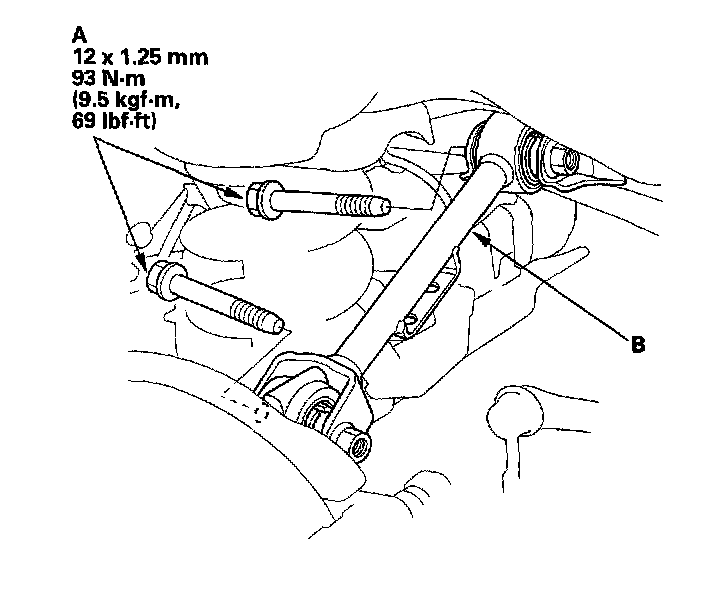 A
12 x 1.25 mm
93 N·m
(9.5 kgf·m,
69 lbf·ft)

B