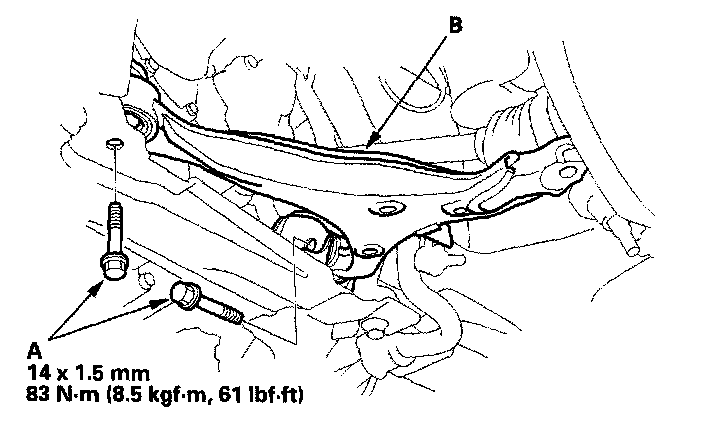 B

A
14 x 1.5 mm
83 N·m (8.5 kgf·m, 61 lbf·ft)