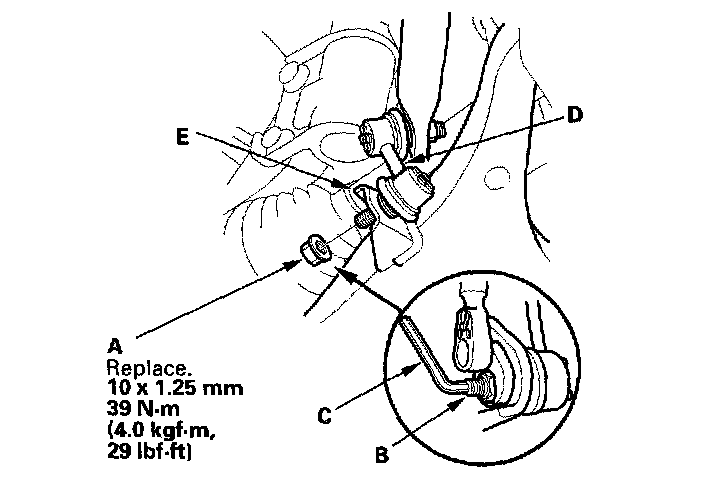 E

D

A
Replace.
10 x 1.25 mm
39 N·m
(4.0 kgf·m,
29 lbf·ft)

C

B