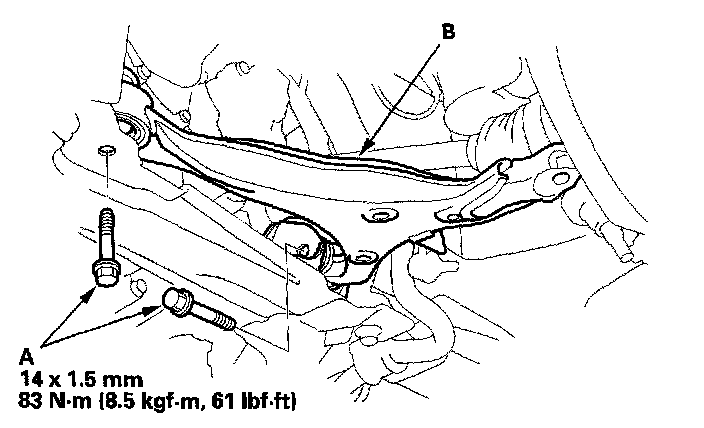 B

A
14 x 1.5 mm
83 N·m (8.5 kgf·m, 61 lbf·ft)