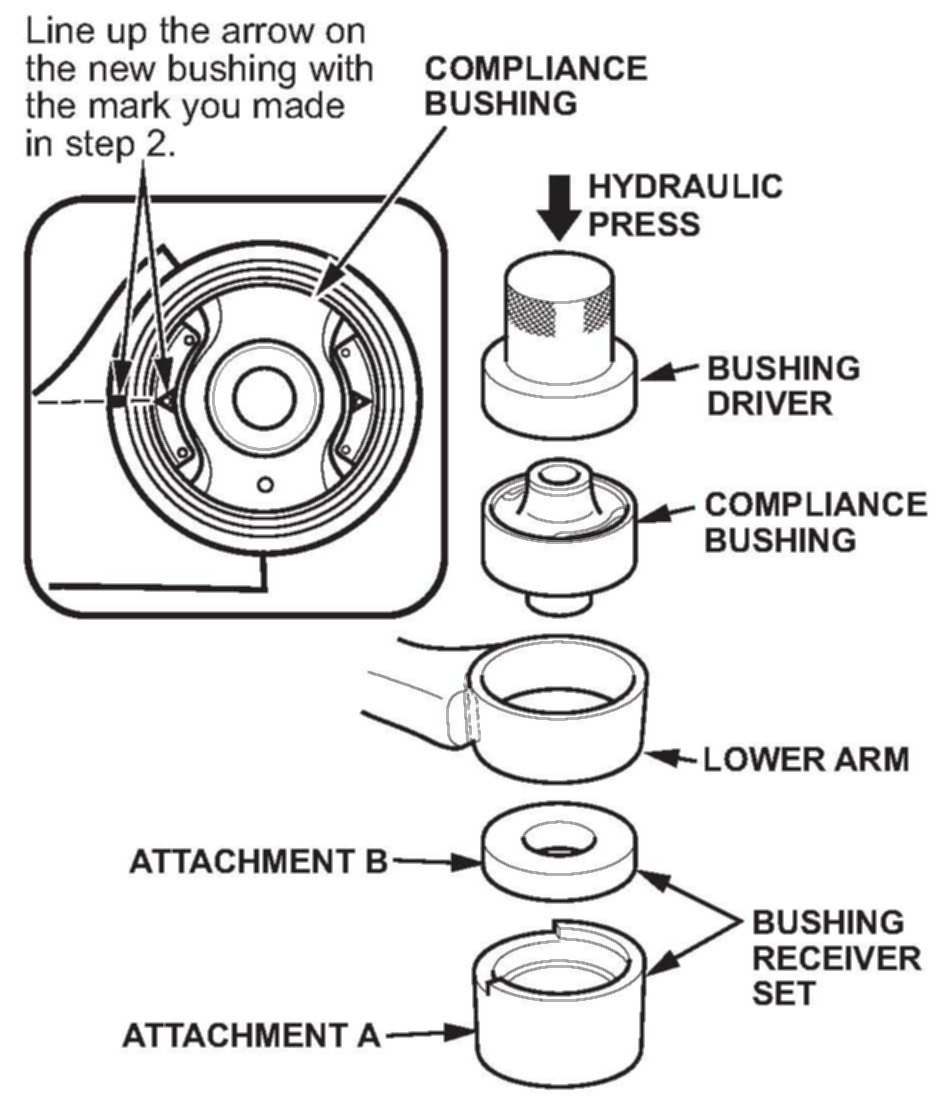 Line up the arrow on the new bushing with the mark you made in step 2.

COMPLIANCE BUSHING

HYDRAULIC PRESS

BUSHING DRIVER

COMPLIANCE BUSHING

LOWER ARM

ATTACHMENT B

BUSHING RECEIVER SET

ATTACHMENT A