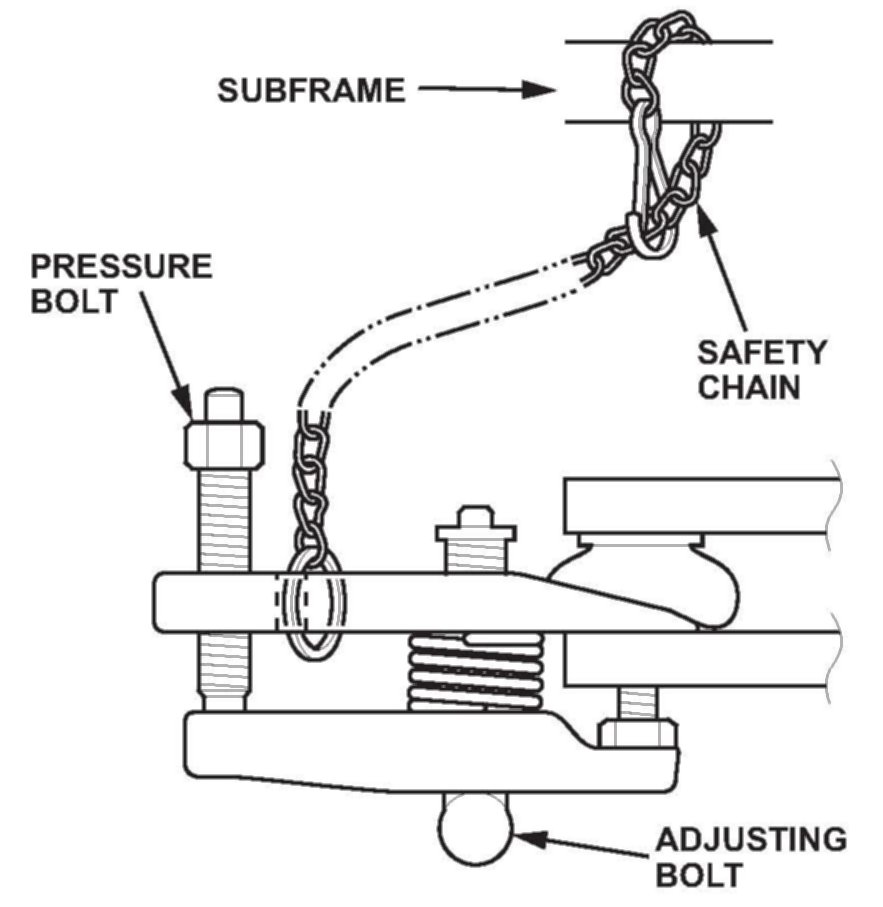 SUBFRAME

PRESSURE BOLT

SAFETY CHAIN

ADJUSTING BOLT