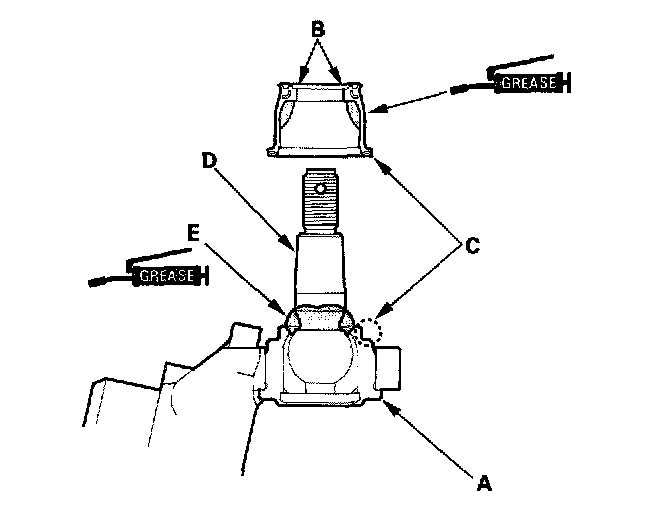 B
GREASE
D
E
C
GREASE
A