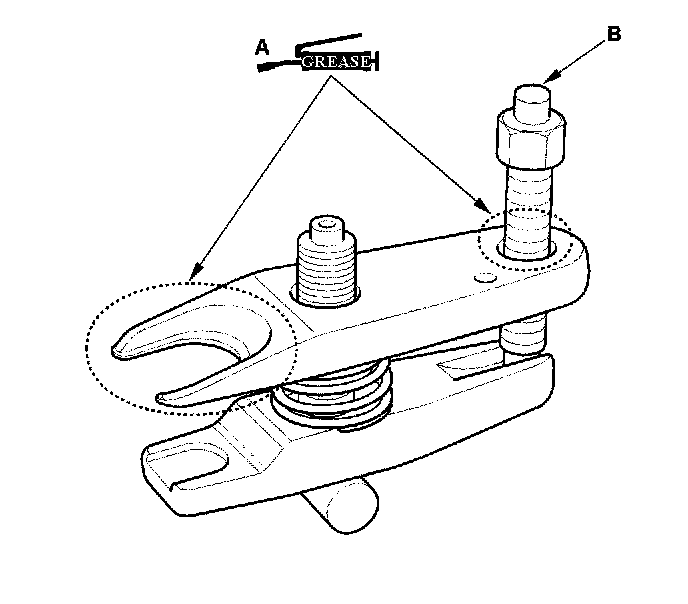 A
GREASE
B