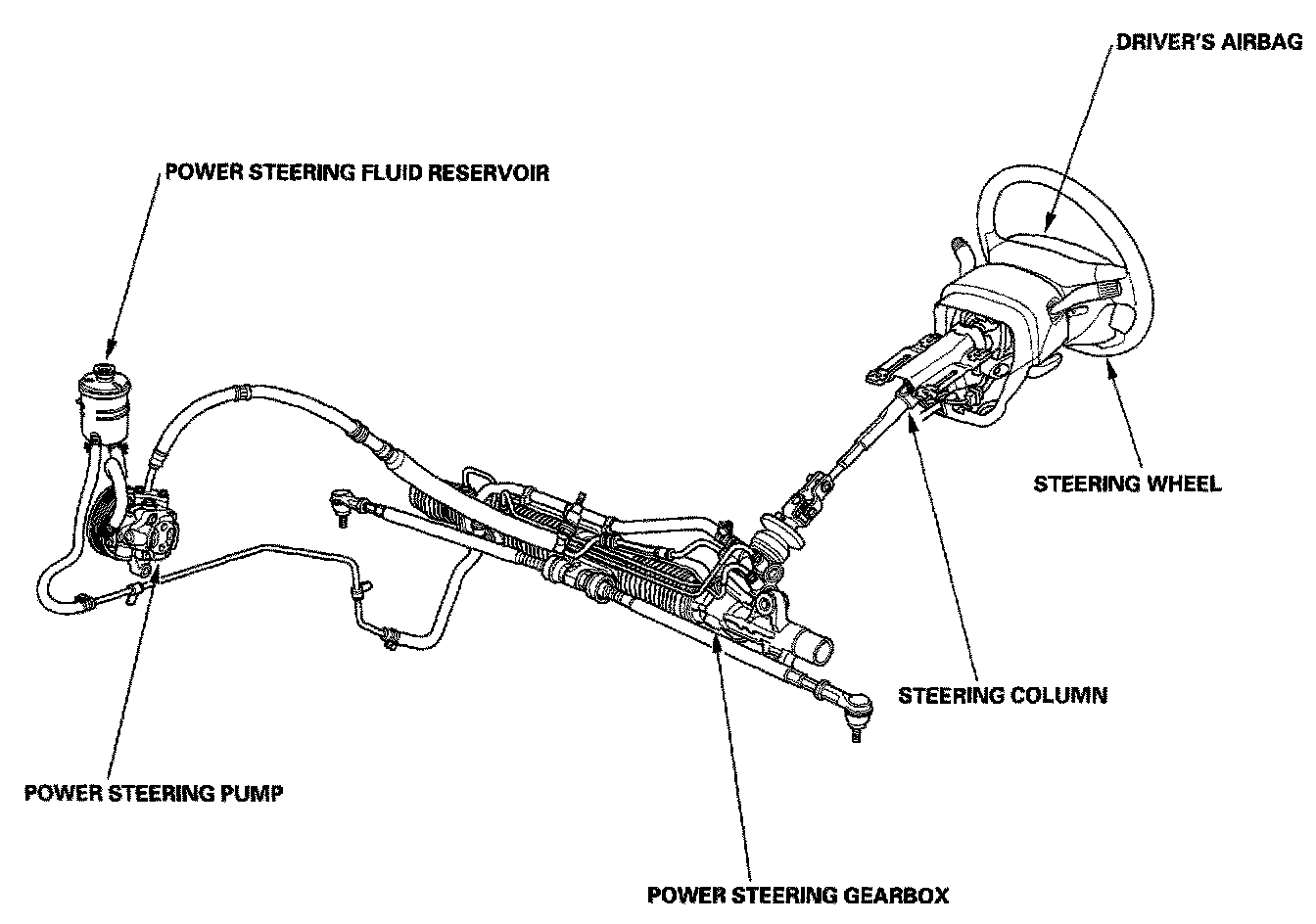 DRIVER'S AIRBAG

POWER STEERING FLUID RESERVOIR

STEERING WHEEL

STEERING COLUMN

POWER STEERING PUMP

POWER STEERING GEARBOX