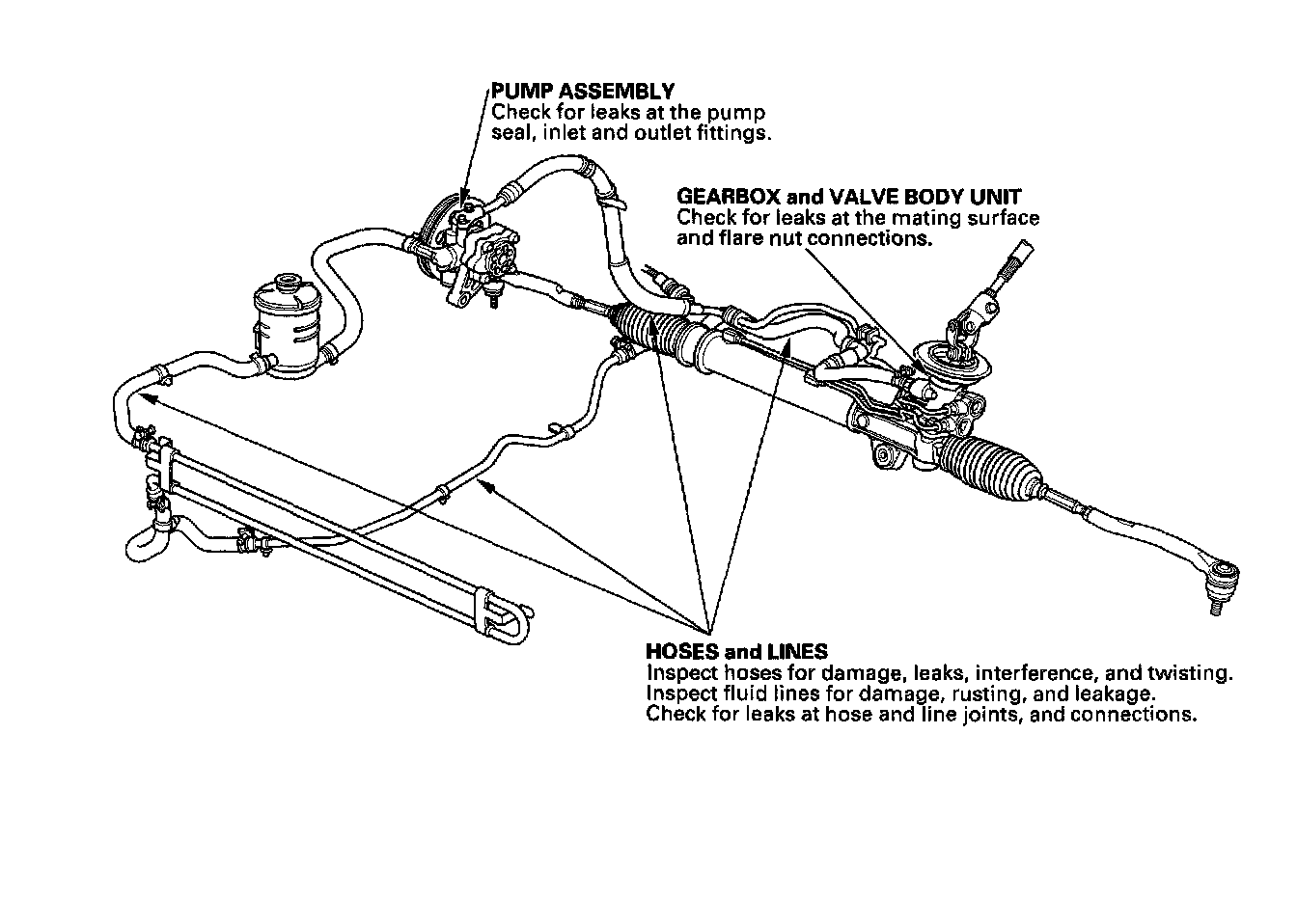 PUMP ASSEMBLY
Check for leaks at the pump seal, inlet and outlet fittings.

GEARBOX and VALVE BODY UNIT
Check for leaks at the mating surface and flare nut connections.

HOSES and LINES
Inspect hoses for damage, leaks, interference, and twisting.
Inspect fluid lines for damage, rusting, and leakage.
Check for leaks at hose and line joints, and connections.