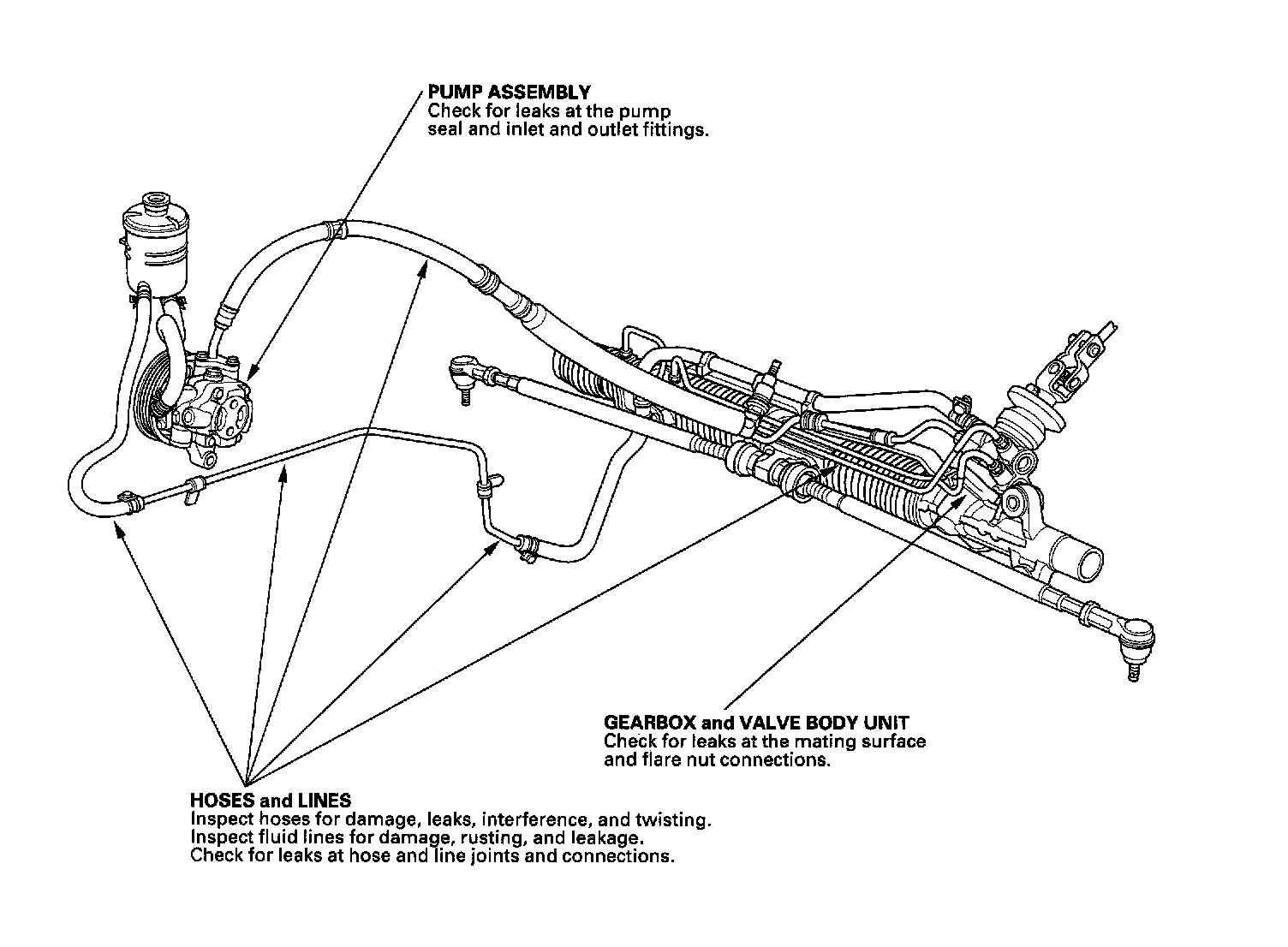 PUMP ASSEMBLY
Check for leaks at the pump seal and inlet and outlet fittings.

GEARBOX and VALVE BODY UNIT
Check for leaks at the mating surface and flare nut connections.

HOSES and LINES
Inspect hoses for damage, leaks, interference, and twisting.
Inspect fluid lines for damage, rusting, and leakage.
Check for leaks at hose and line joints and connections.