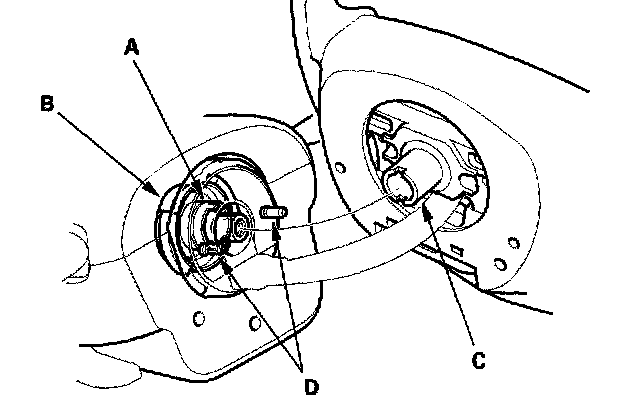 A
B
C
D