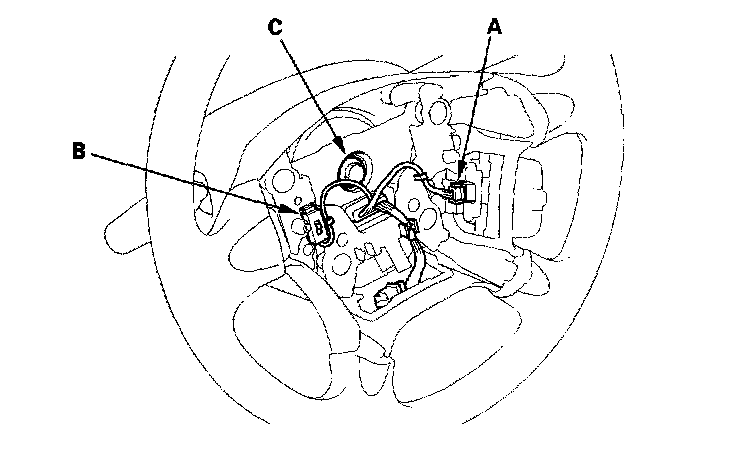 C
A
B