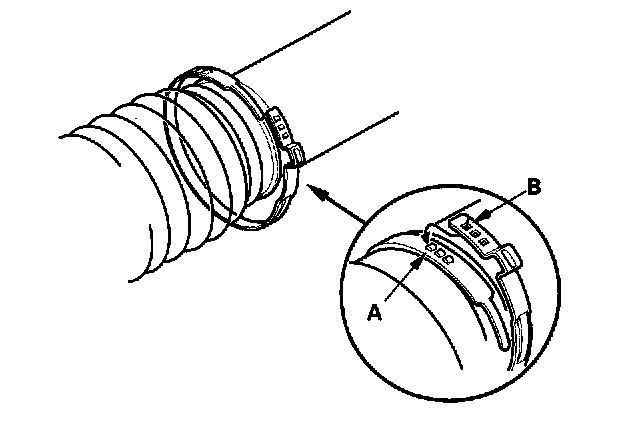 B
A