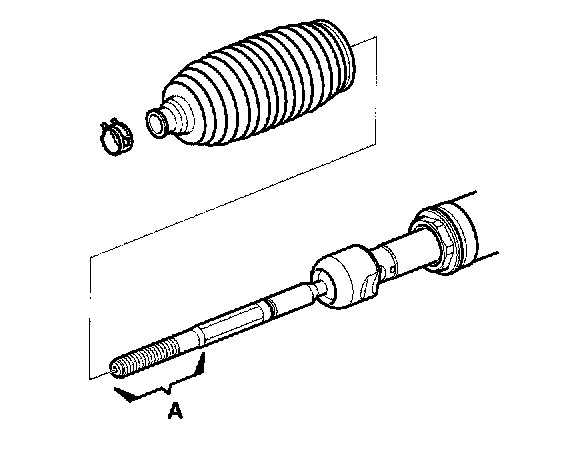 A