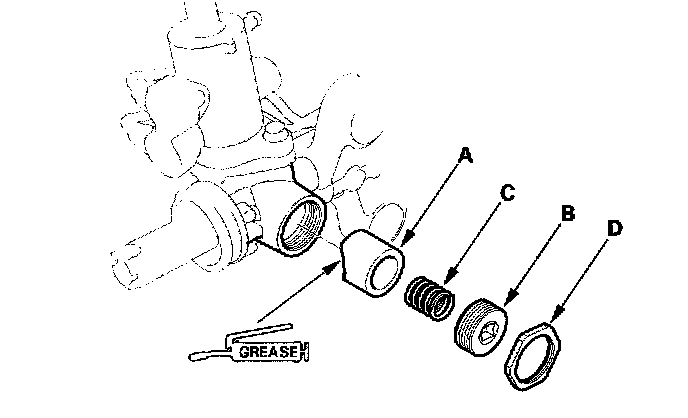 A

C

B

D

GREASE