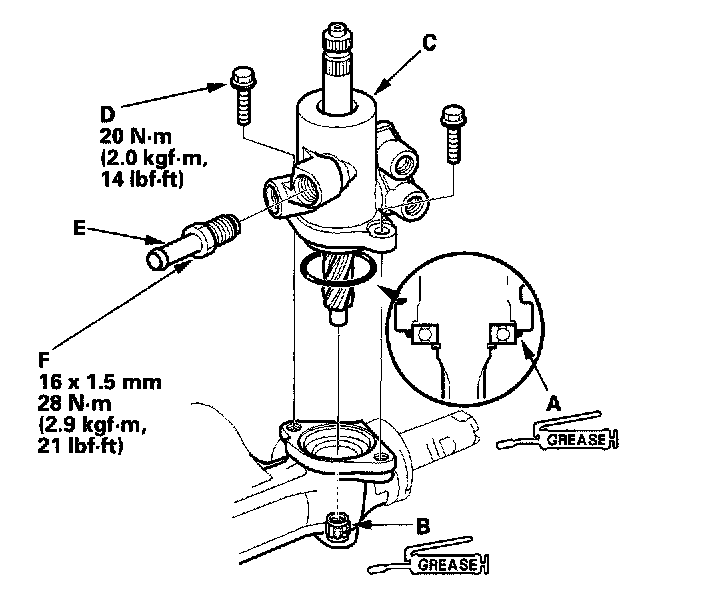 C

D
20 N·m
(2.0 kgf·m,
14 lbf·ft)

E

F
16 x 1.5 mm
28 N·m
(2.9 kgf·m,
21 lbf·ft)

A

GREASE

B

GREASE