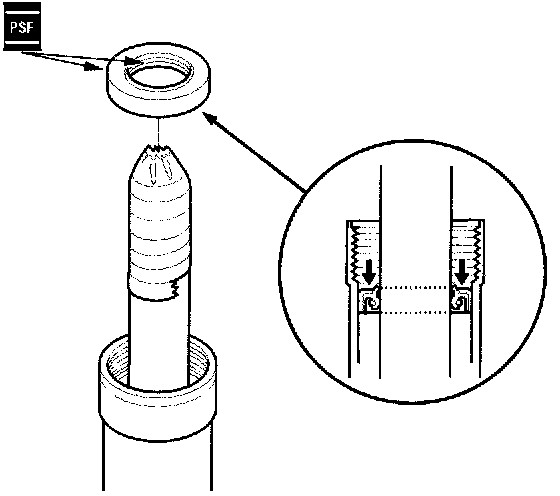 PSF