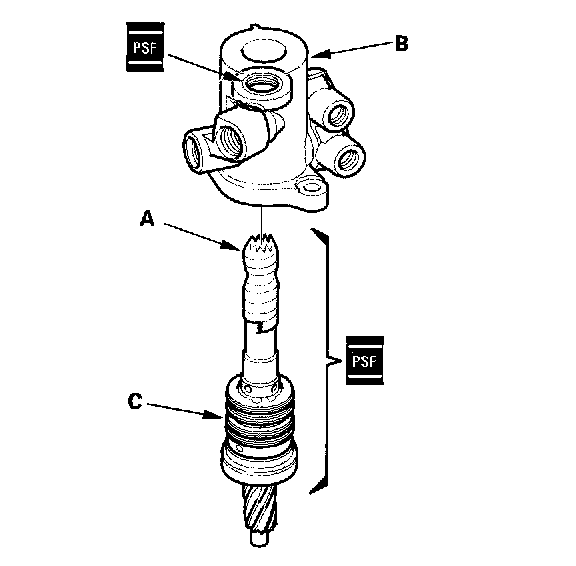 PSF
B
A
PSF
C