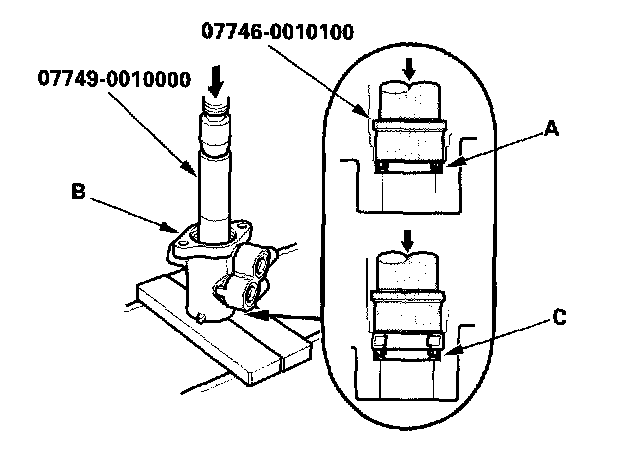 07746-0010100

07749-0010000

A

B

C