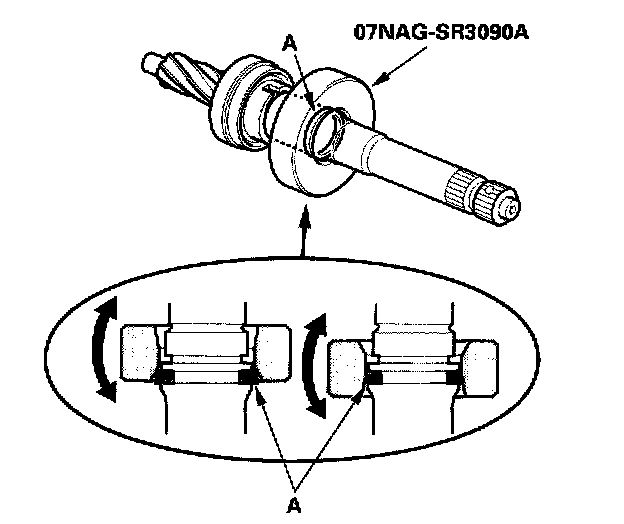 07NAG-SR3090A
A
A