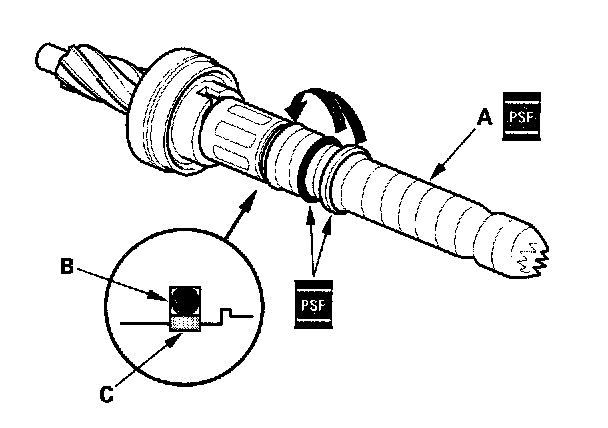 A
PSF
B
PSF
C