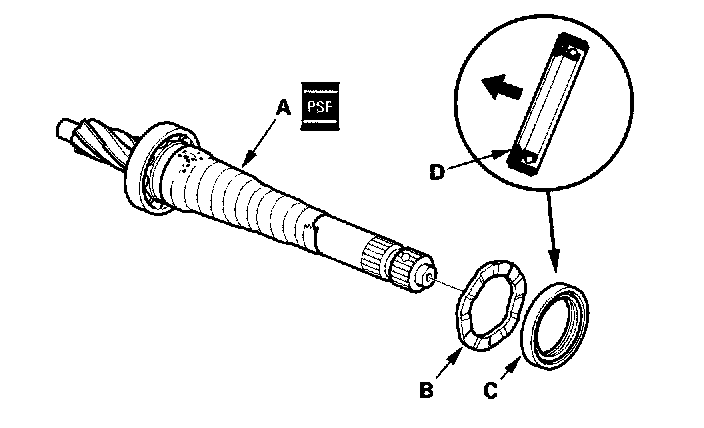 A
PSF
D
B
C