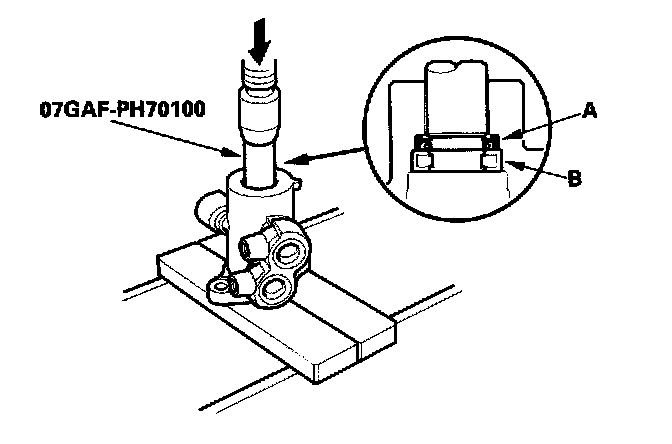 07GAF-PH70100

A

B