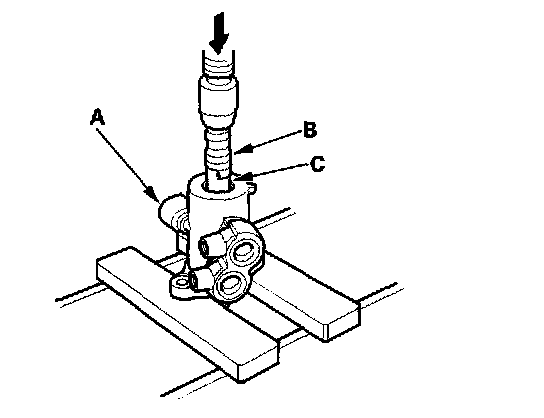 A
B
C