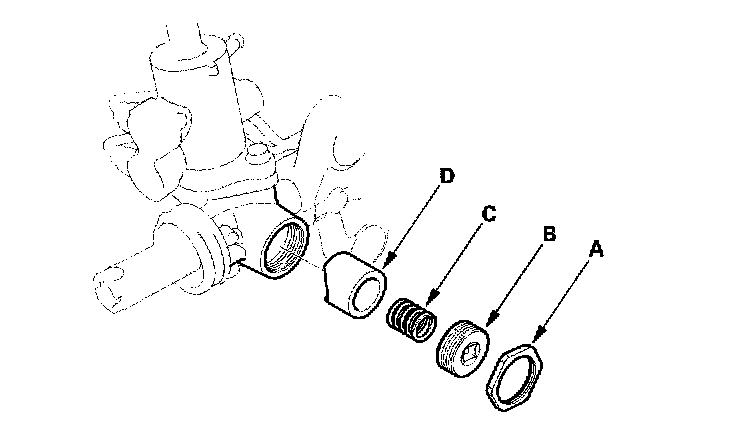 D
C
B
A