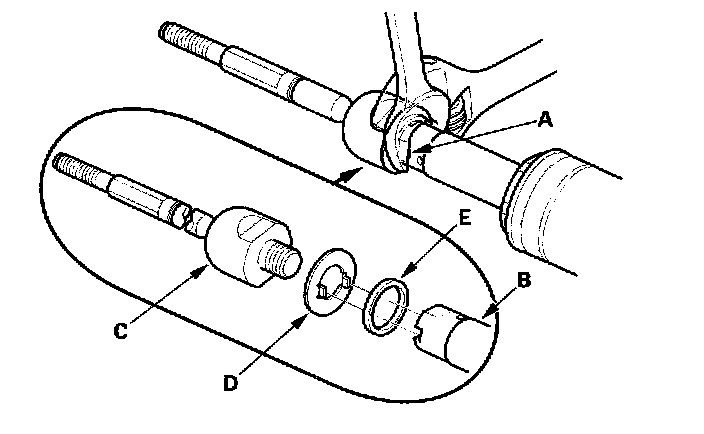 A
E
B
C
D