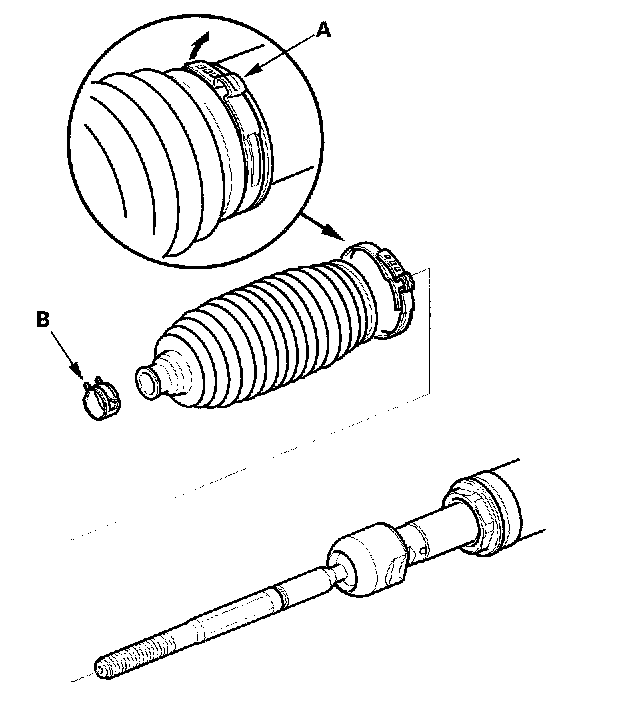 A

B