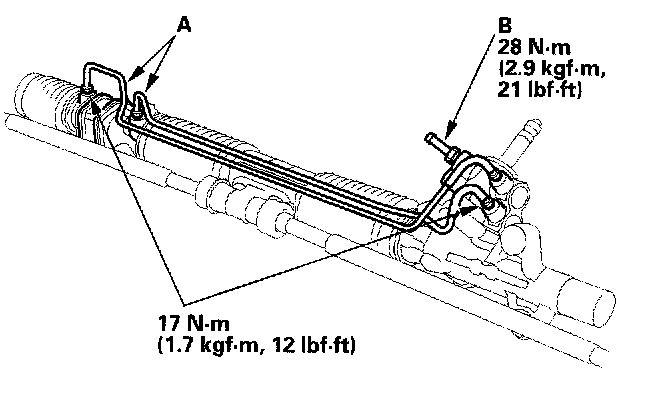 A

B
28 N·m
(2.9 kgf·m,
21 lbf·ft)

17 N·m
(1.7 kgf·m, 12 lbf·ft)