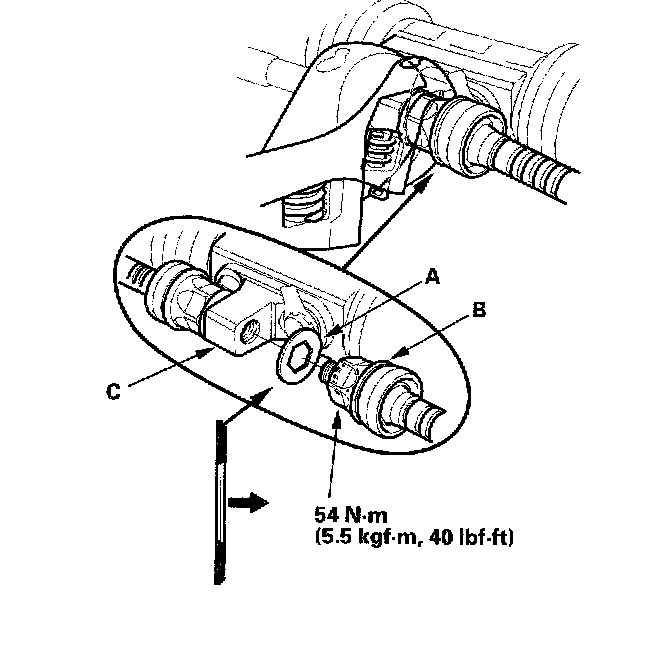 A

B

C

54 N·m
(5.5 kgf·m, 40 lbf·ft)