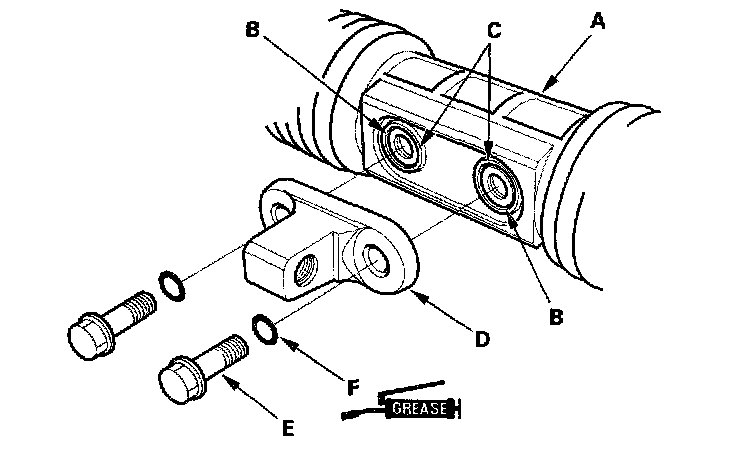 B
C
A
B
D
F
E
GREASE