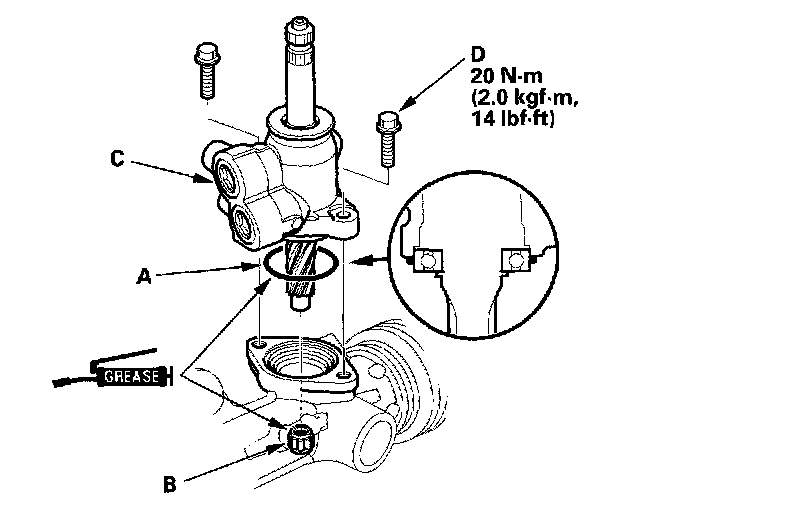 D
20 N·m
(2.0 kgf·m,
14 lbf·ft)

C

A

GREASE

B