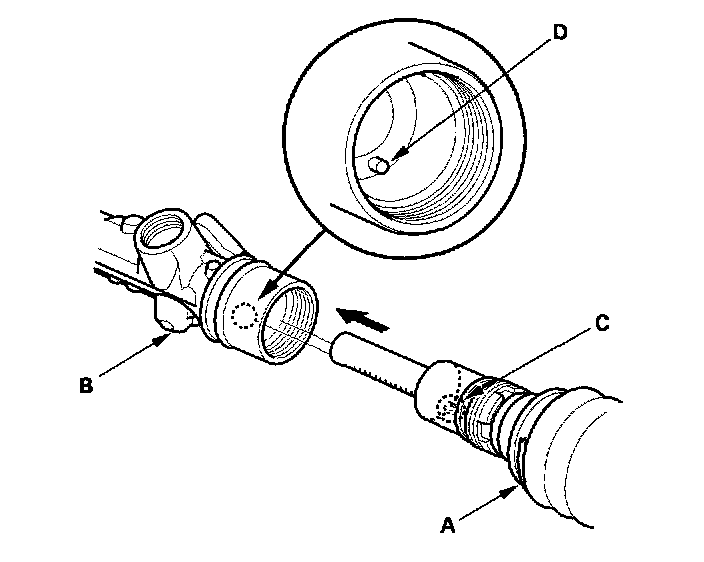 D

C

B

A