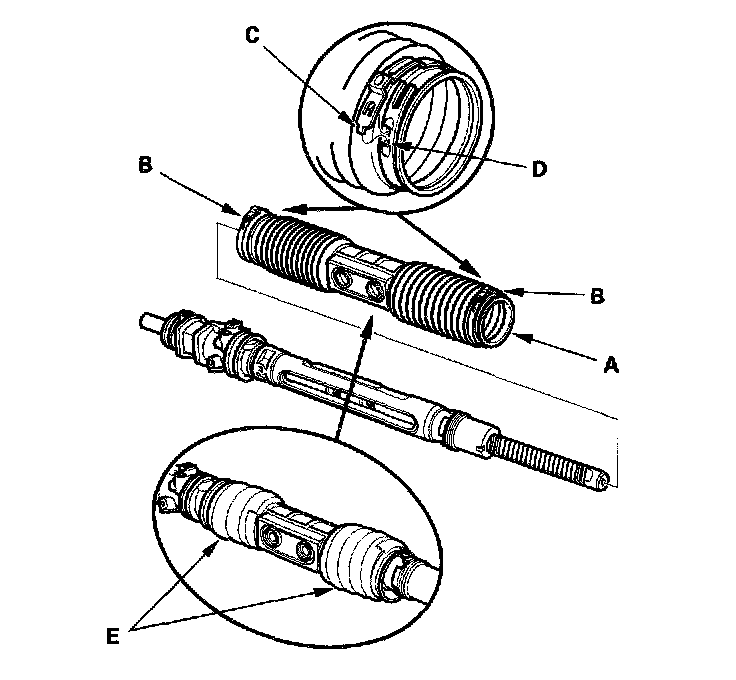 C
D
B
B
A
E