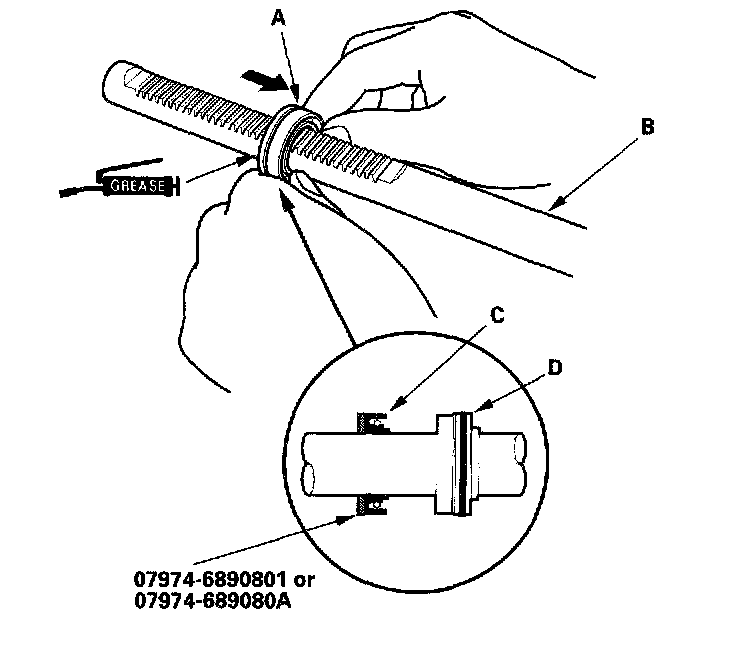 A

B

GREASE

C

D

07974-6890801 or
07974-689080A