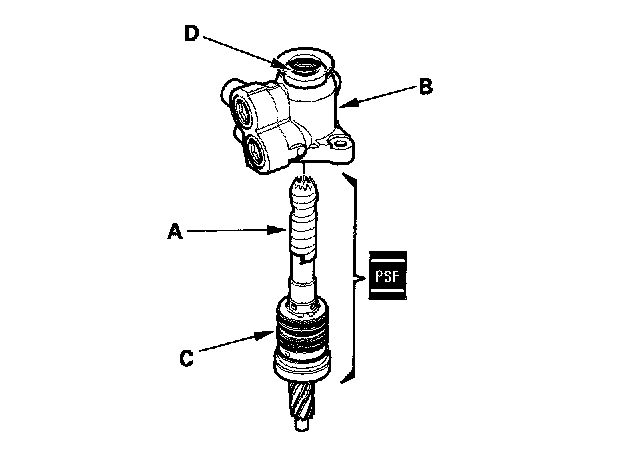 D
B
A
PSF
C