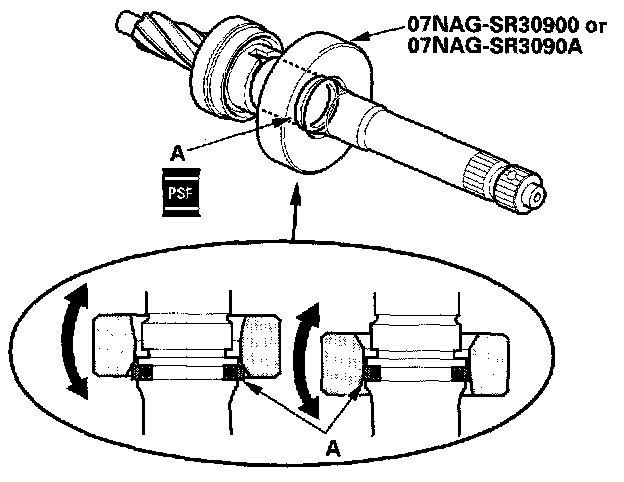 07NAG-SR30900 or 07NAG-SR3090A

A

PSF

A