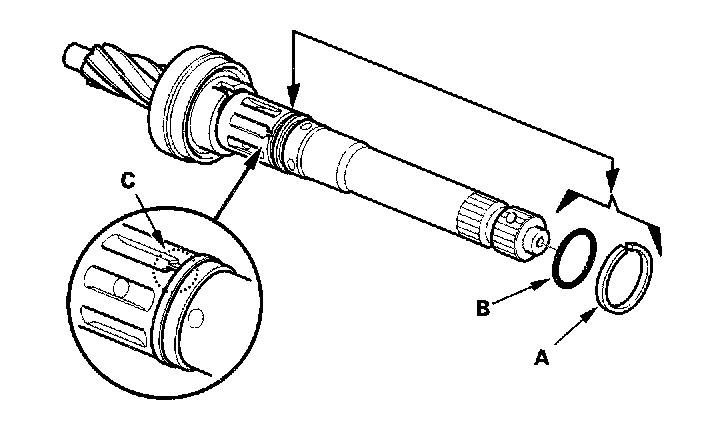 C
B
A