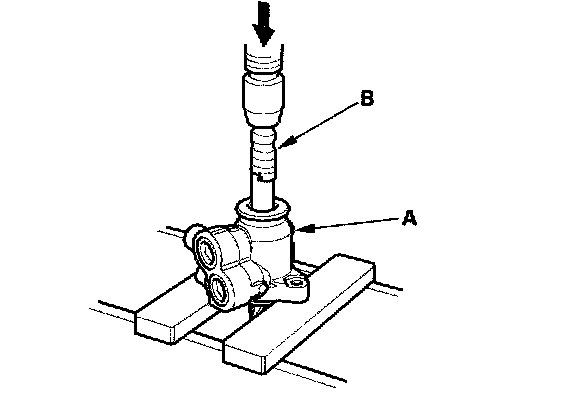 B

A