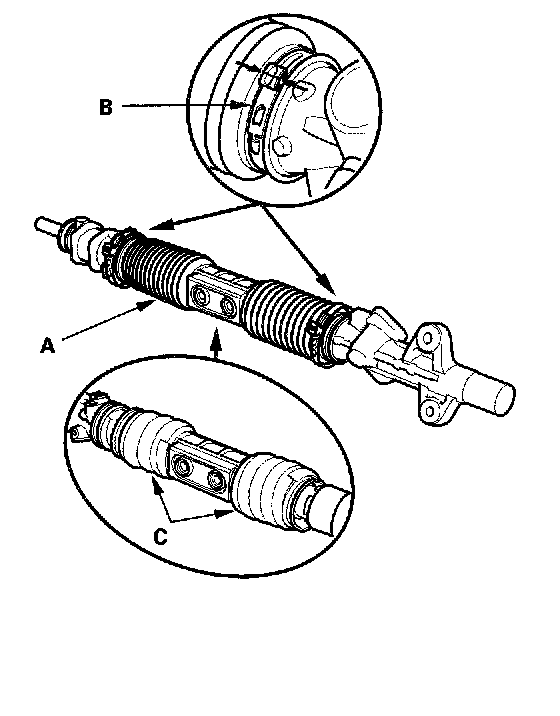 B
A
C