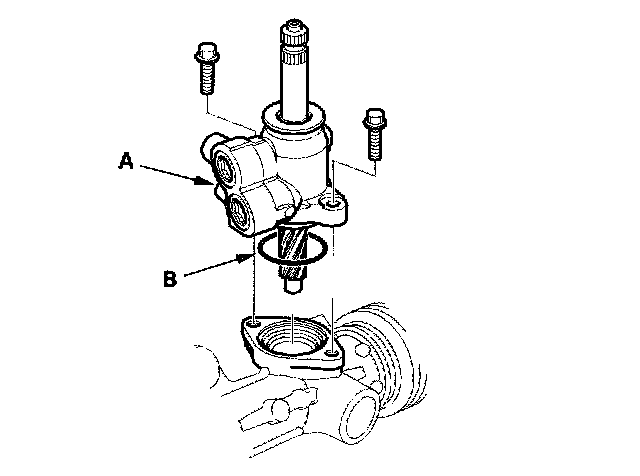 A

B