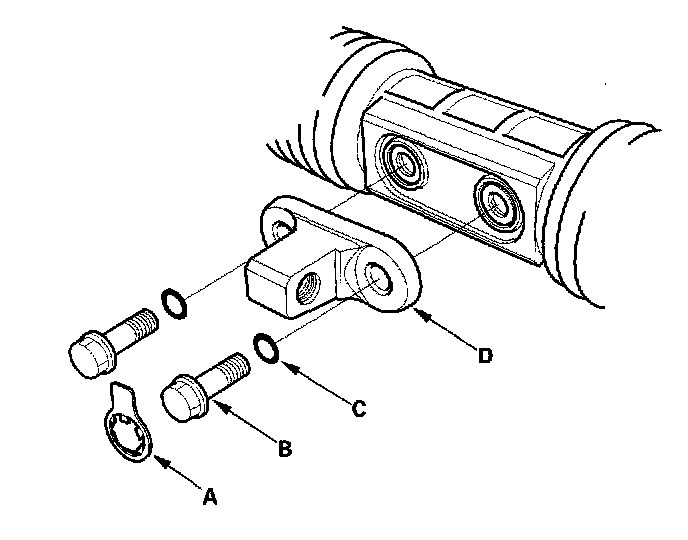 D

C

B

A