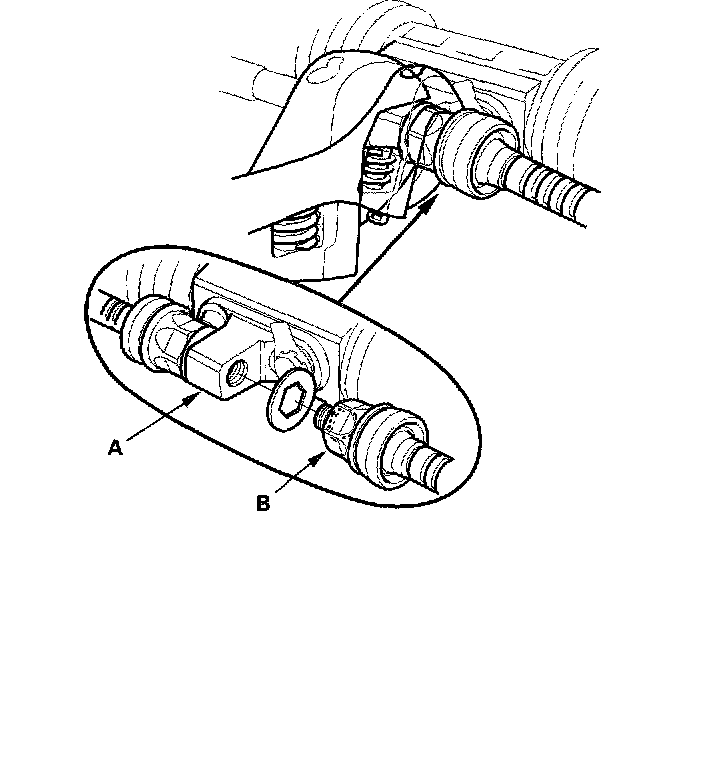 A

B