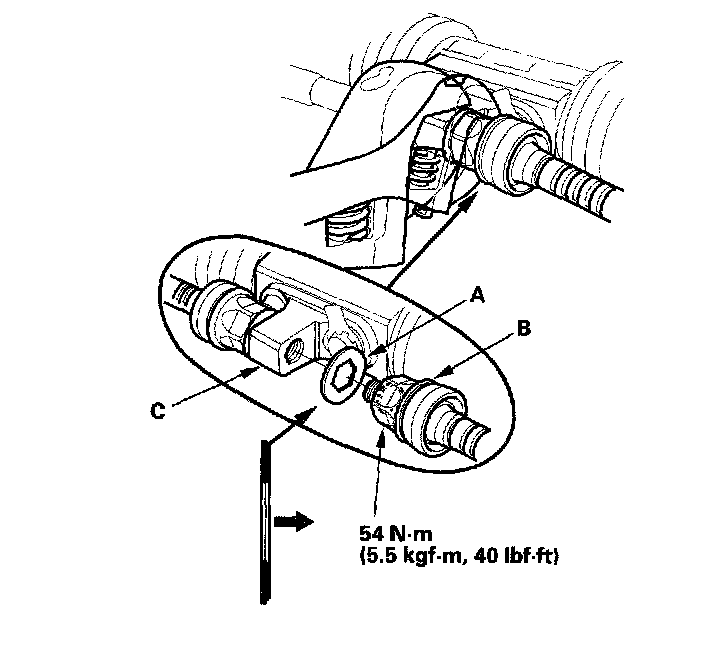 A

B

C

54 N·m
(5.5 kgf·m, 40 lbf·ft)