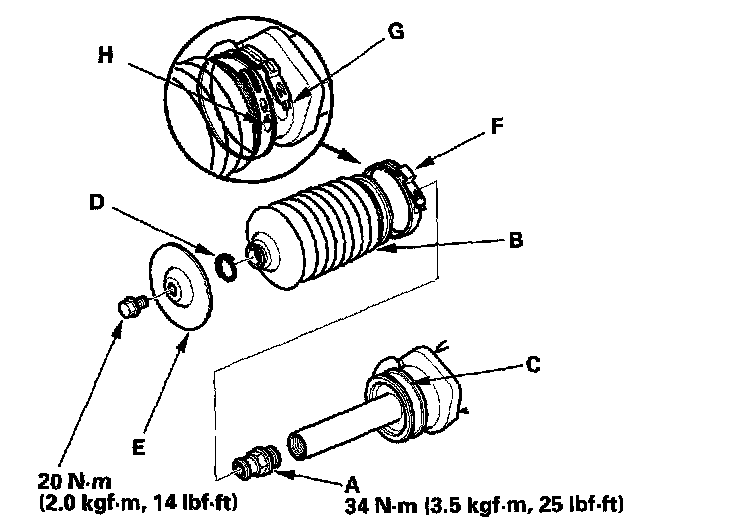 H

G

F

D

B

C

E

20 N·m
(2.0 kgf·m, 14 lbf·ft)

A
34 N·m (3.5 kgf·m, 25 lbf·ft)