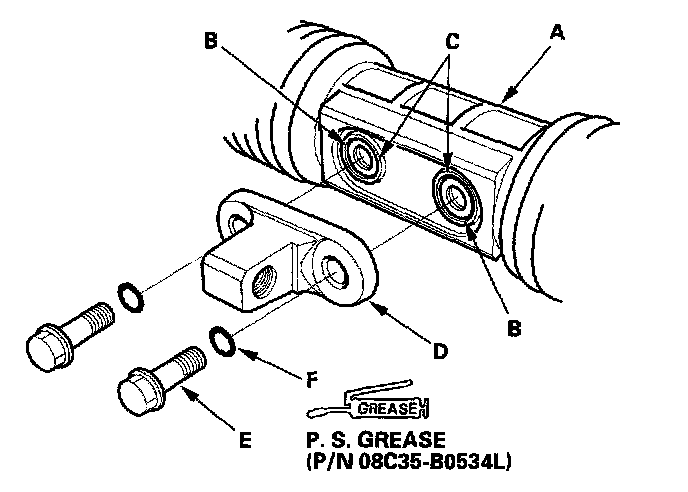 B
C
A
B
D
F
E
GREASE
P. S. GREASE
(P/N 08C35-B0534L)